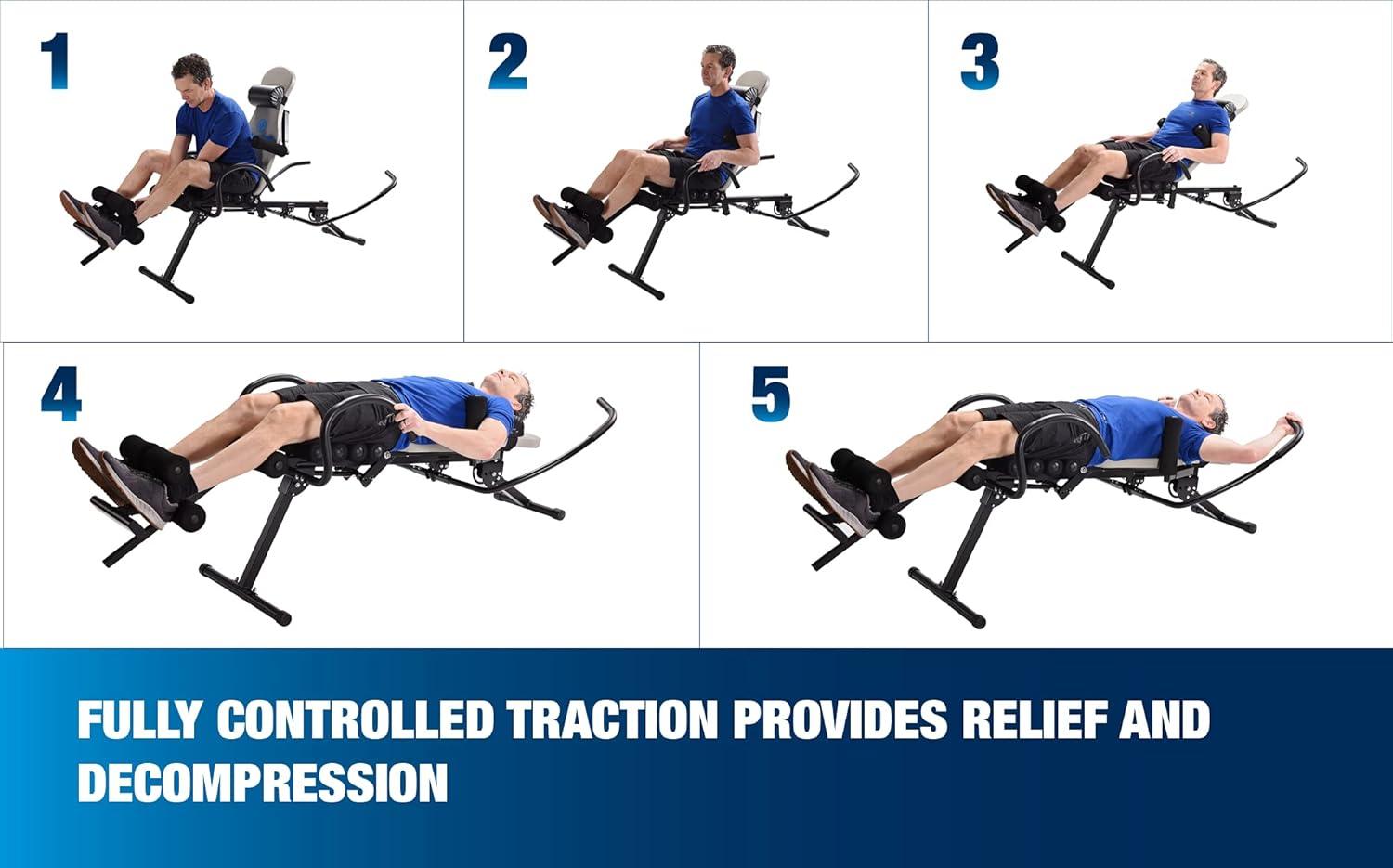 1

2

3

4

5

FULLY CONTROLLED TRACTION PROVIDES RELIEF AND DECOMPRESSION